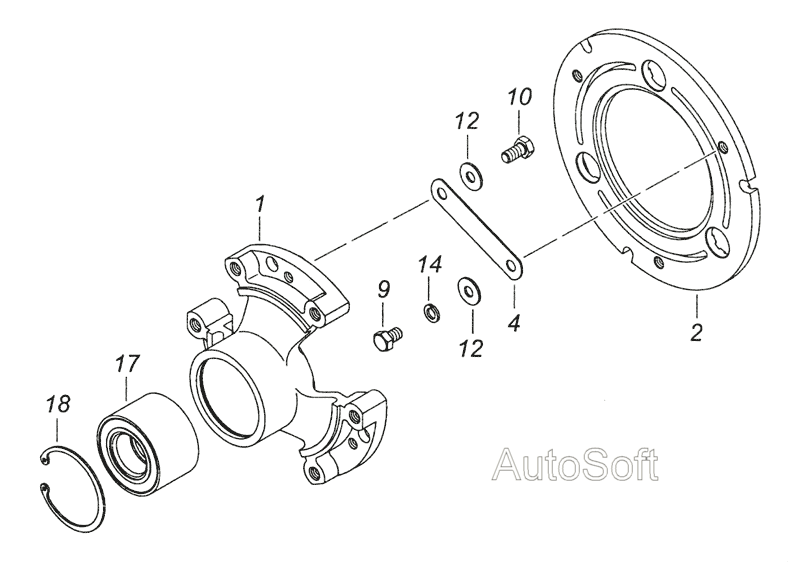 10
12
1
14
9
4
12
2
17
18
AutoSoft